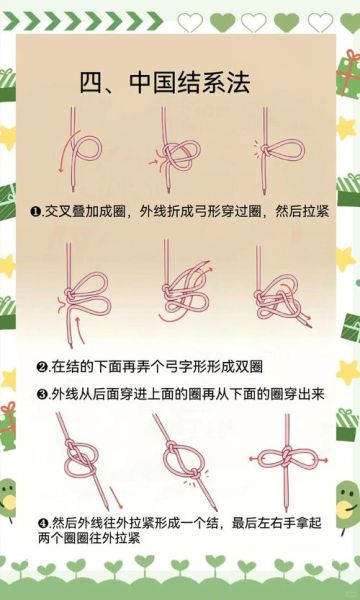 四、中国结系法

❶.交叉叠加成圈，外线折成弓形穿过圈，然后拉紧

❷.在结的下面再弄个弓字形形成双圈

❸.外线从后面穿进上面的圈再从下面的圈穿出来

❹.然后外线往外拉紧形成一个结，最后左右手拿起两个圈圈往外拉紧