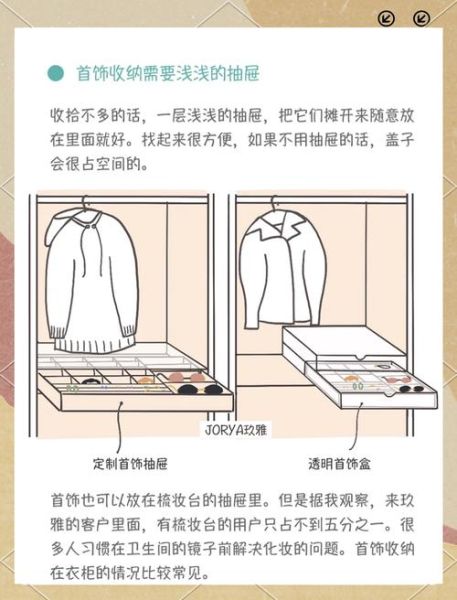 首饰收纳需要浅浅的抽屉

收拾不多的话，一层浅浅的抽屉，把它们摊开来随意放在里面就好。找起来很方便，如果不用抽屉的话，盖子会很占空间的。

JORYA玖雅

定制首饰抽屉

透明首饰盒

首饰也可以放在梳妆台的抽屉里。但是据我观察，来玖雅的客户里面，有梳妆台的用户只占不到五分之一。很多人习惯在卫生间的镜子前解决化妆的问题。首饰收纳在衣柜的情况比较常见。